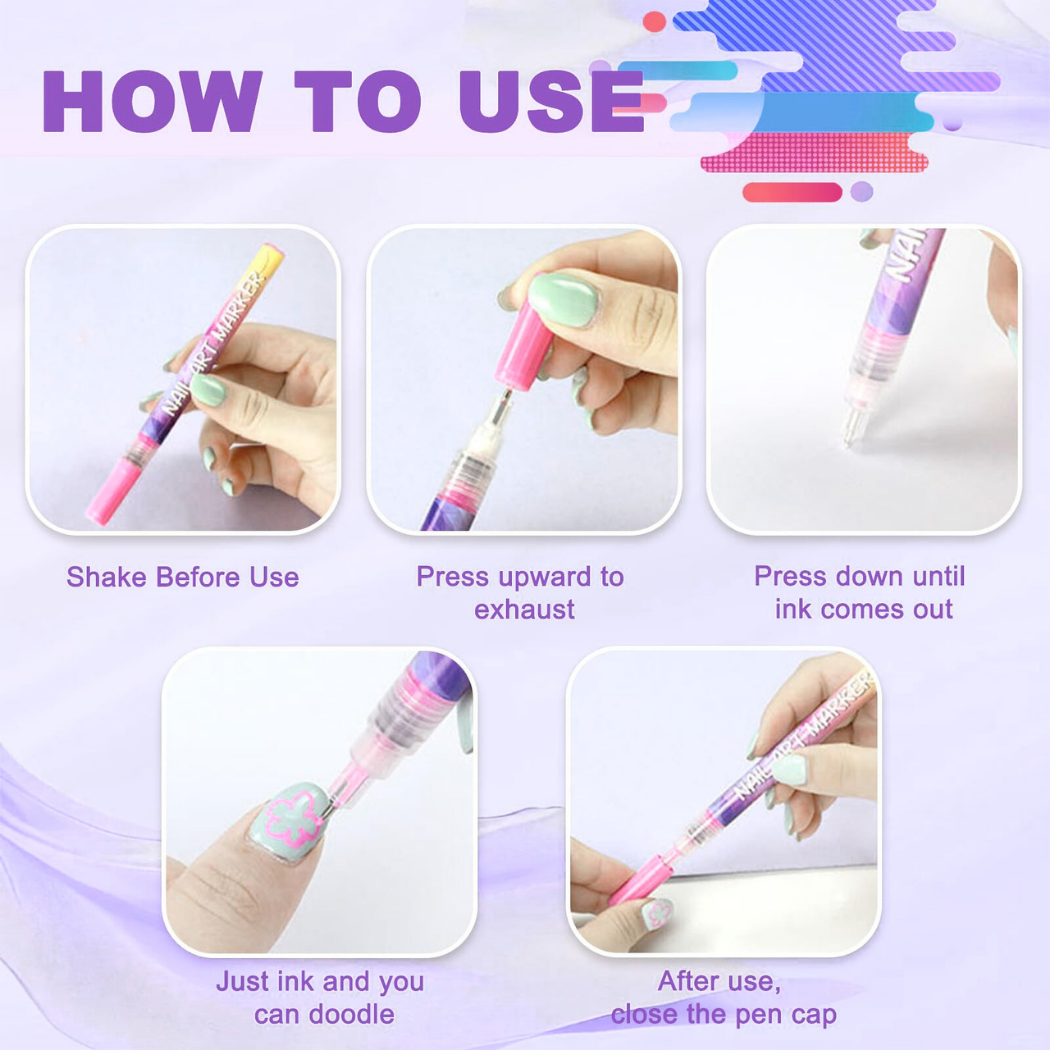 HOW TO USE

NAIL ART MARKER

Shake Before Use

Press upward to exhaust

NAI

Press down until ink comes out

Just ink and you can doodle

NAIL ART MARKER

After use, close the pen cap